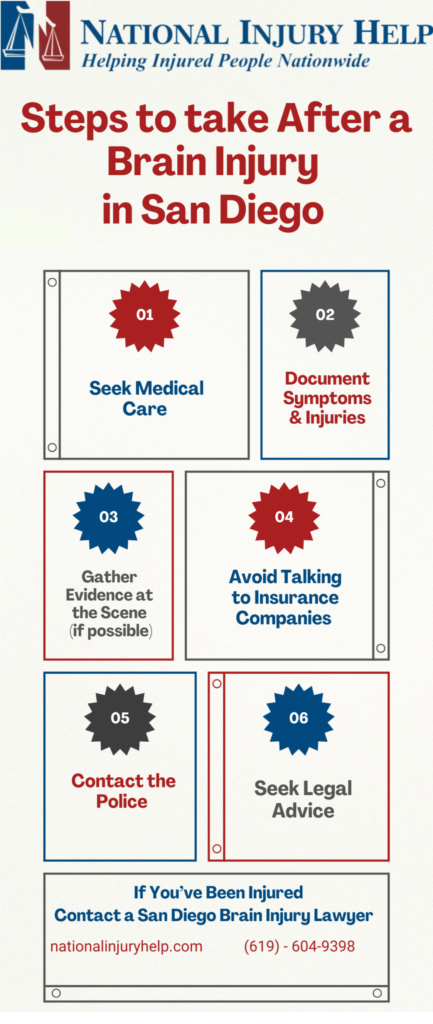 NATIONAL INJURY HELP
Helping Injured People Nationwide

Steps to take After a Brain Injury in San Diego

01
Seek Medical Care

02
Document Symptoms & Injuries

03
Gather Evidence at the Scene (if possible)

04
Avoid Talking to Insurance Companies

05
Contact the Police

06
Seek Legal Advice

If You've Been Injured
Contact a San Diego Brain Injury Lawyer
nationalinjuryhelp.com (619) - 604-9398