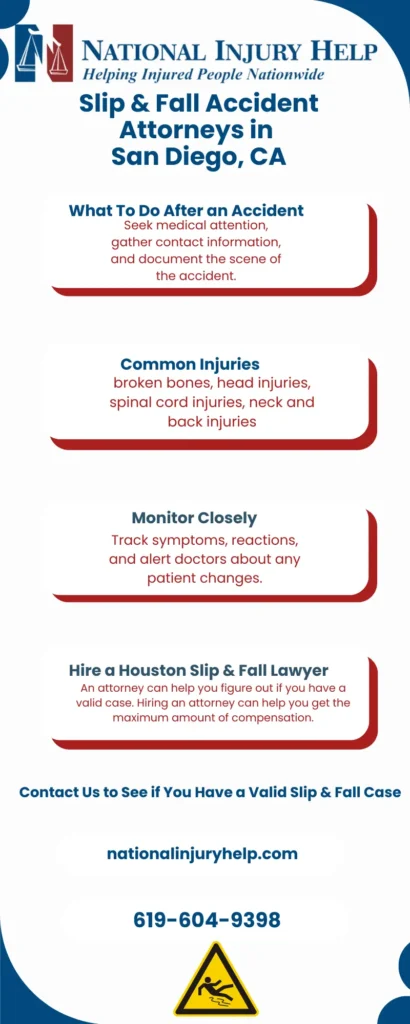 NATIONAL INJURY HELP
Helping Injured People Nationwide

Slip & Fall Accident Attorneys in San Diego, CA

What To Do After an Accident
Seek medical attention, gather contact information, and document the scene of the accident.

Common Injuries
broken bones, head injuries, spinal cord injuries, neck and back injuries

Monitor Closely
Track symptoms, reactions, and alert doctors about any patient changes.

Hire a Houston Slip & Fall Lawyer
An attorney can help you figure out if you have a valid case. Hiring an attorney can help you get the maximum amount of compensation.

Contact Us to See if You Have a Valid Slip & Fall Case

nationalinjuryhelp.com

619-604-9398