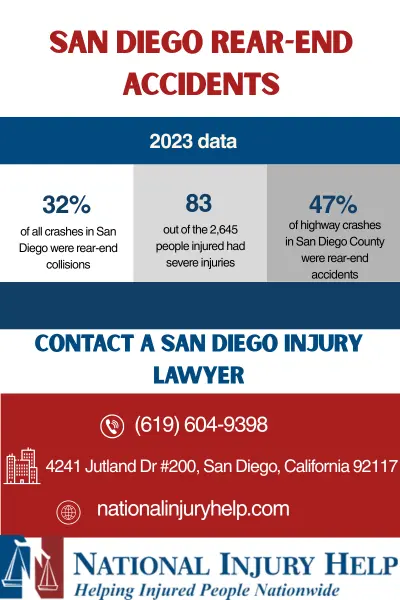 SAN DIEGO REAR-END ACCIDENTS

2023 data

32%
of all crashes in San Diego were rear-end collisions

83
out of the 2,645 people injured had severe injuries

47%
of highway crashes in San Diego County were rear-end accidents

CONTACT A SAN DIEGO INJURY LAWYER

(619) 604-9398

4241 Jutland Dr #200, San Diego, California 92117

nationalinjuryhelp.com

NATIONAL INJURY HELP
Helping Injured People Nationwide