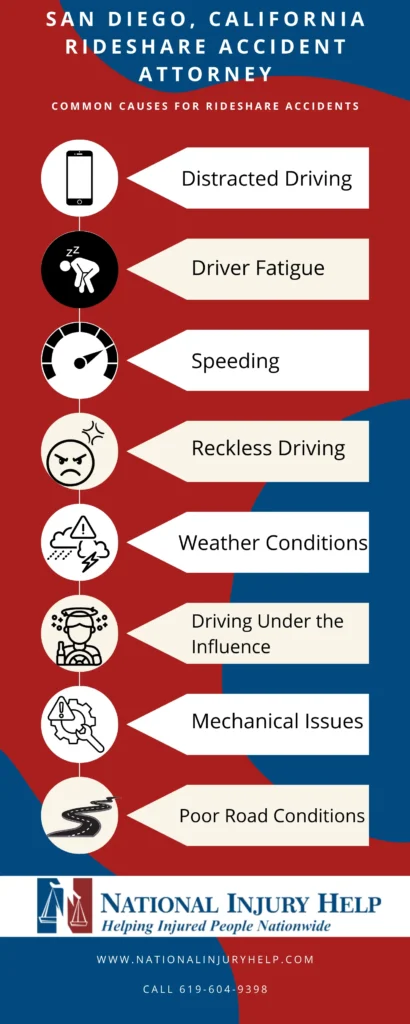 SAN DIEGO, CALIFORNIA RIDESHARE ACCIDENT ATTORNEY

COMMON CAUSES FOR RIDESHARE ACCIDENTS

Distracted Driving

Driver Fatigue

Speeding

Reckless Driving

Weather Conditions

Driving Under the Influence

Mechanical Issues

Poor Road Conditions

NATIONAL INJURY HELP
Helping Injured People Nationwide

WWW.NATIONALINJURYHELP.COM

CALL 619-604-9398