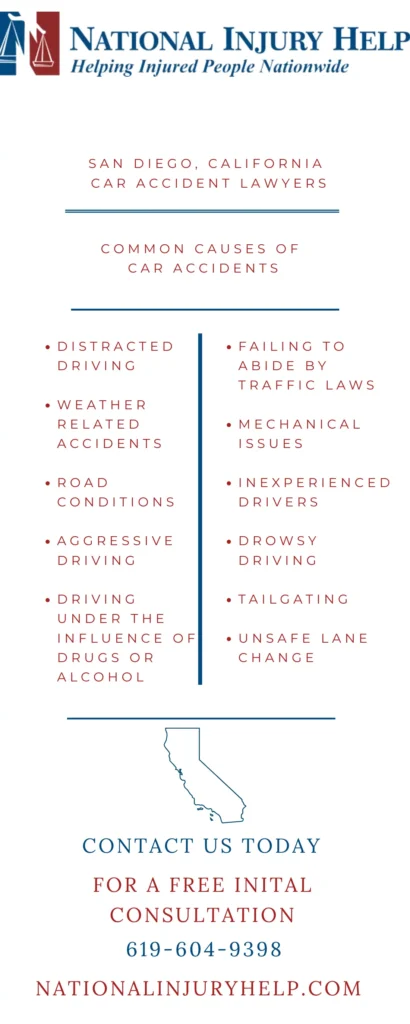 NATIONAL INJURY HELP
Helping Injured People Nationwide

SAN DIEGO, CALIFORNIA
CAR ACCIDENT LAWYERS

COMMON CAUSES OF
CAR ACCIDENTS

• DISTRACTED DRIVING

• WEATHER RELATED ACCIDENTS

• ROAD CONDITIONS

• AGGRESSIVE DRIVING

• DRIVING UNDER THE INFLUENCE OF DRUGS OR ALCOHOL

• FAILING TO ABIDE BY TRAFFIC LAWS

• MECHANICAL ISSUES

• INEXPERIENCED DRIVERS

• DROWSY DRIVING

• TAILGATING

• UNSAFE LANE CHANGE

CONTACT US TODAY

FOR A FREE INITAL CONSULTATION

619-604-9398

NATIONALINJURYHELP.COM