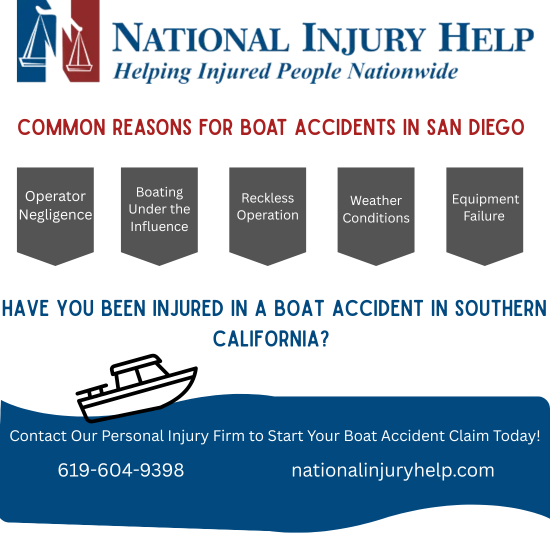 NATIONAL INJURY HELP
Helping Injured People Nationwide

COMMON REASONS FOR BOAT ACCIDENTS IN SAN DIEGO

Operator Negligence

Boating Under the Influence

Reckless Operation

Weather Conditions

Equipment Failure

HAVE YOU BEEN INJURED IN A BOAT ACCIDENT IN SOUTHERN CALIFORNIA?

Contact Our Personal Injury Firm to Start Your Boat Accident Claim Today!

619-604-9398

nationalinjuryhelp.com